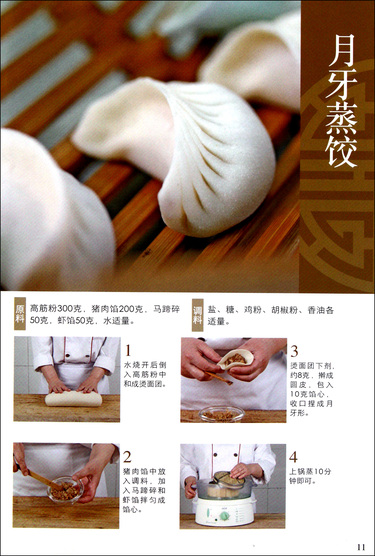 月牙蒸饺

原料 高筋粉300克，猪肉馅200克，马蹄碎50克，虾馅50克，水适量。

调料 盐、糖、鸡粉、胡椒粉、香油各适量。

1
水烧开后倒入高筋粉中和成烫面团。

2
猪肉馅中放入调料，加入马蹄碎和虾馅拌匀成馅心。

3
烫面团下剂，约8克，擀成圆皮，包入10克馅心，收口捏成月牙形。

4
上锅蒸10分钟即可。

11